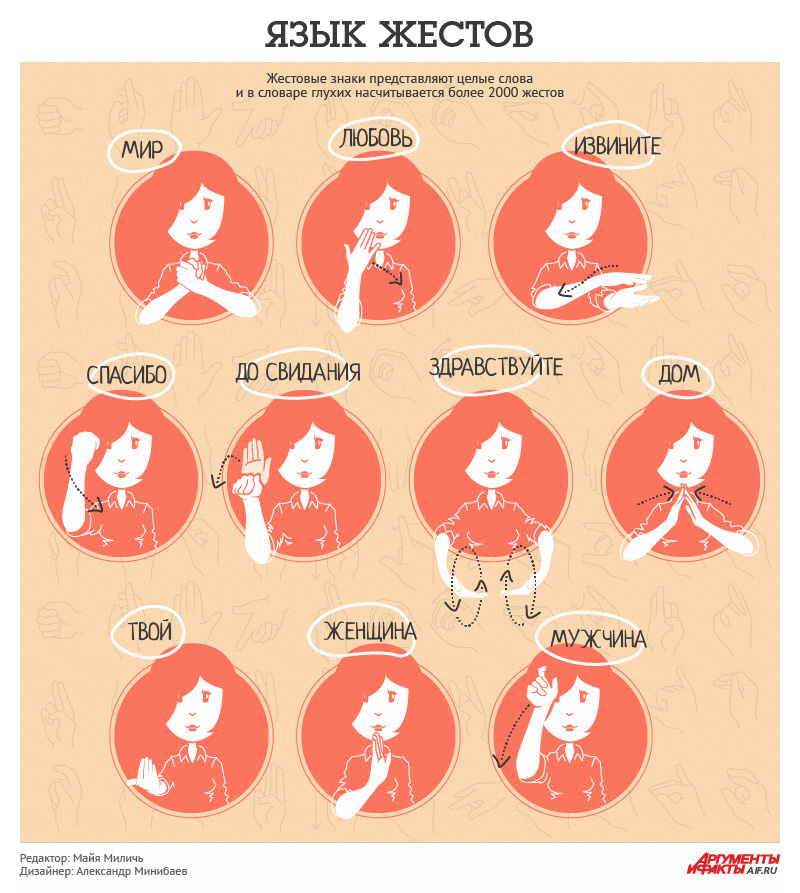 ЯЗЫК ЖЕСТОВ

Жестовые знаки представляют целые слова и в словаре глухих насчитывается более 2000 жестов

МИР

ЛЮБОВЬ

ИЗВИНИТЕ

СПАСИБО

ДО СВИДАНИЯ

ЗДРАВСТВУЙТЕ

ДОМ

ТВОЙ

ЖЕНЩИНА

МУЖЧИНА

Редактор: Майя Миличь
Дизайнер: Александр Минибаев

АРГУМЕНТЫ И ФАКТЫ AIF.RU